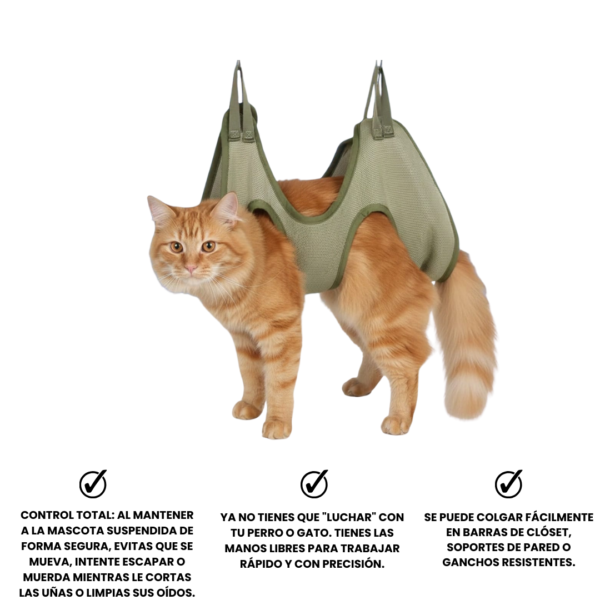 CONTROL TOTAL: AL MANTENER A LA MASCOTA SUSPENDIDA DE FORMA SEGURA, EVITAS QUE SE MUEVA, INTENTE ESCAPAR O MUERDA MIENTRAS LE CORTAS LAS UÑAS O LIMPIAS SUS OÍDOS.

YA NO TIENES QUE "LUCHAR" CON TU PERRO O GATO. TIENES LAS MANOS LIBRES PARA TRABAJAR RÁPIDO Y CON PRECISIÓN.

SE PUEDE COLGAR FÁCILMENTE EN BARRAS DE CLÓSET, SOPORTES DE PARED O GANCHOS RESISTENTES.